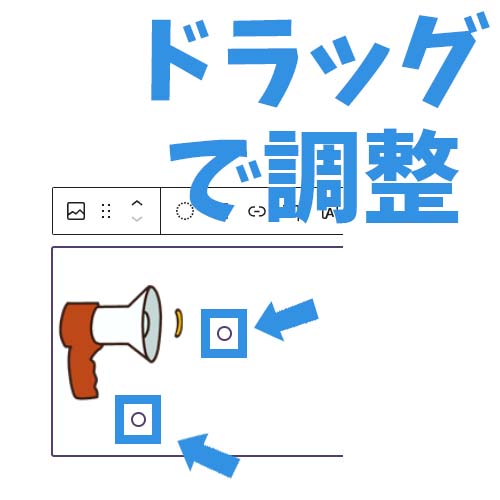 ドラッグ
で調整